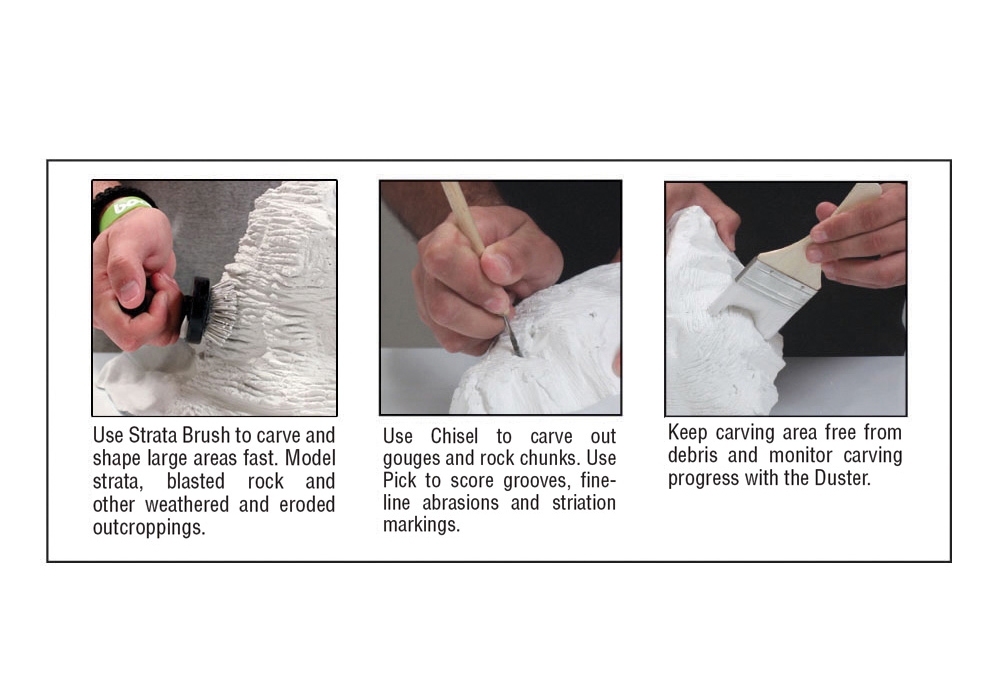 Use Strata Brush to carve and shape large areas fast. Model strata, blasted rock and other weathered and eroded outcroppings.

Use Chisel to carve out gouges and rock chunks. Use Pick to score grooves, fine-line abrasions and striation markings.

Keep carving area free from debris and monitor carving progress with the Duster.